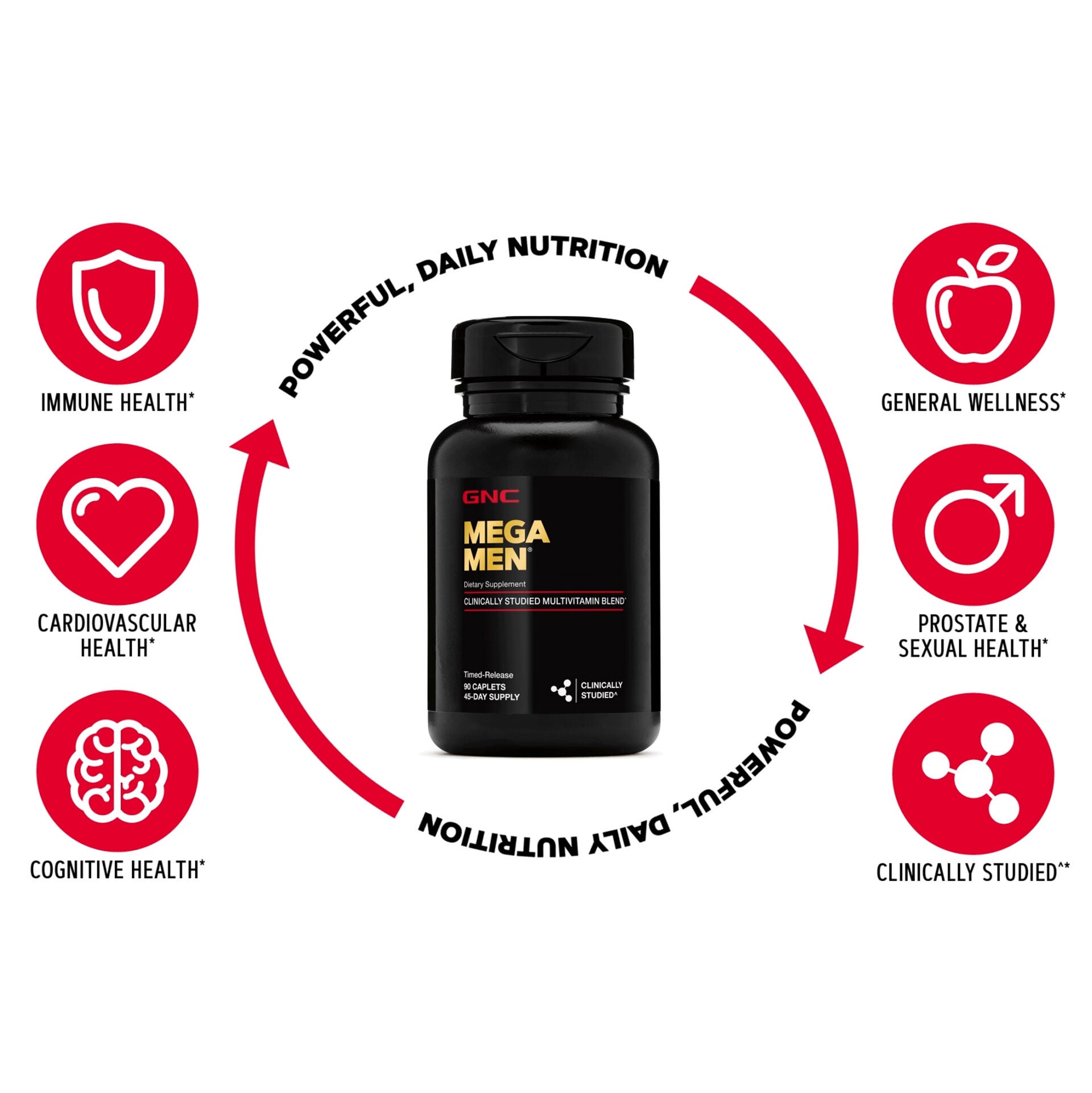 IMMUNE HEALTH*

CARDIOVASCULAR HEALTH*

COGNITIVE HEALTH*

POWERFUL, DAILY NUTRITION

GNC
MEGA MEN®
Dietary Supplement
CLINICALLY STUDIED MULTIVITAMIN BLEND^

Timed-Release
90 CAPLETS
45-DAY SUPPLY

CLINICALLY STUDIED^

POWERFUL, DAILY NUTRITION

GENERAL WELLNESS*

PROSTATE & SEXUAL HEALTH*

CLINICALLY STUDIED^*