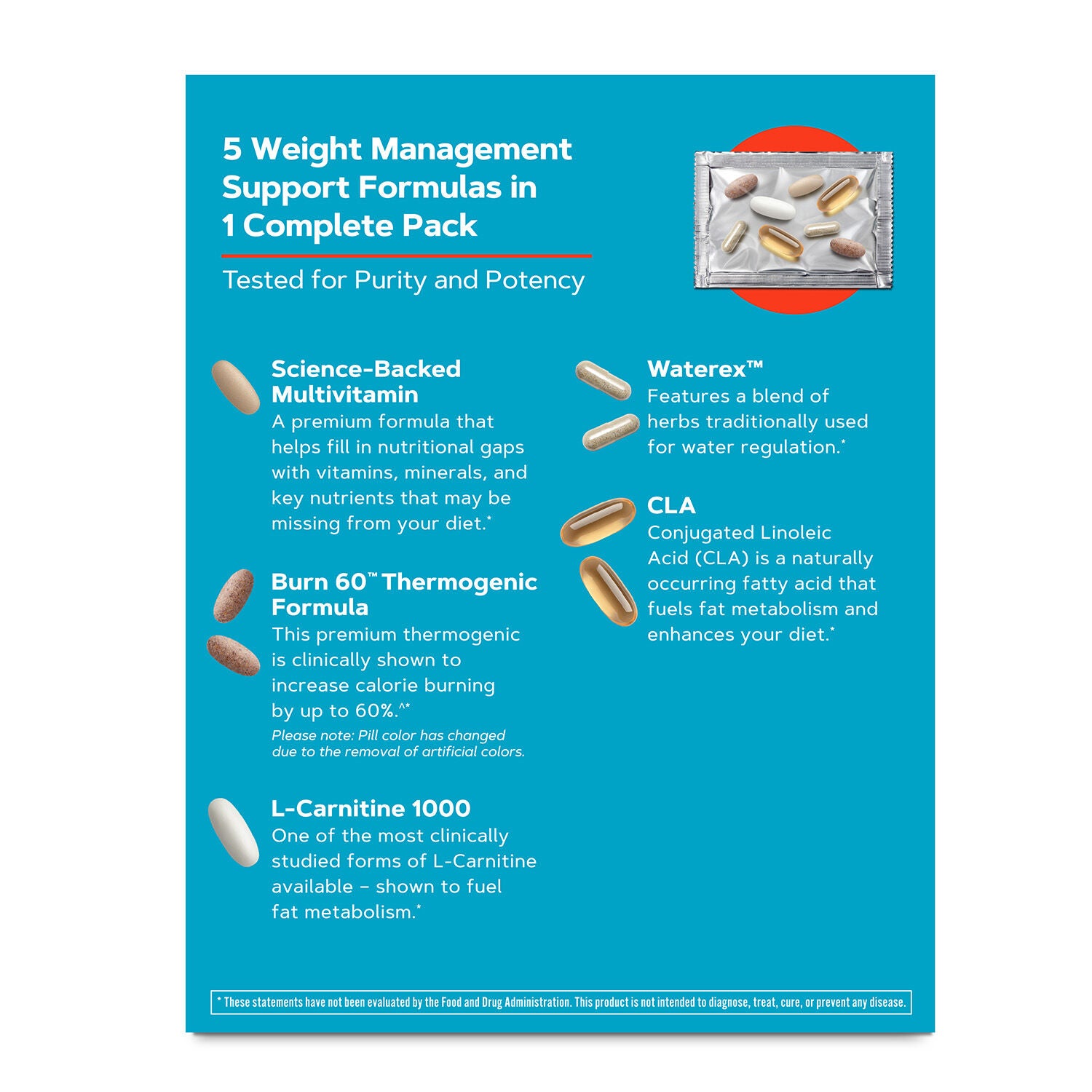 5 Weight Management Support Formulas in 1 Complete Pack

Tested for Purity and Potency

Science-Backed Multivitamin
A premium formula that helps fill in nutritional gaps with vitamins, minerals, and key nutrients that may be missing from your diet.*

Burn 60™ Thermogenic Formula
This premium thermogenic is clinically shown to increase calorie burning by up to 60%.^*
Please note: Pill color has changed due to the removal of artificial colors.

L-Carnitine 1000
One of the most clinically studied forms of L-Carnitine available – shown to fuel fat metabolism.*

Waterex™
Features a blend of herbs traditionally used for water regulation.*

CLA
Conjugated Linoleic Acid (CLA) is a naturally occurring fatty acid that fuels fat metabolism and enhances your diet.*

* These statements have not been evaluated by the Food and Drug Administration. This product is not intended to diagnose, treat, cure, or prevent any disease.