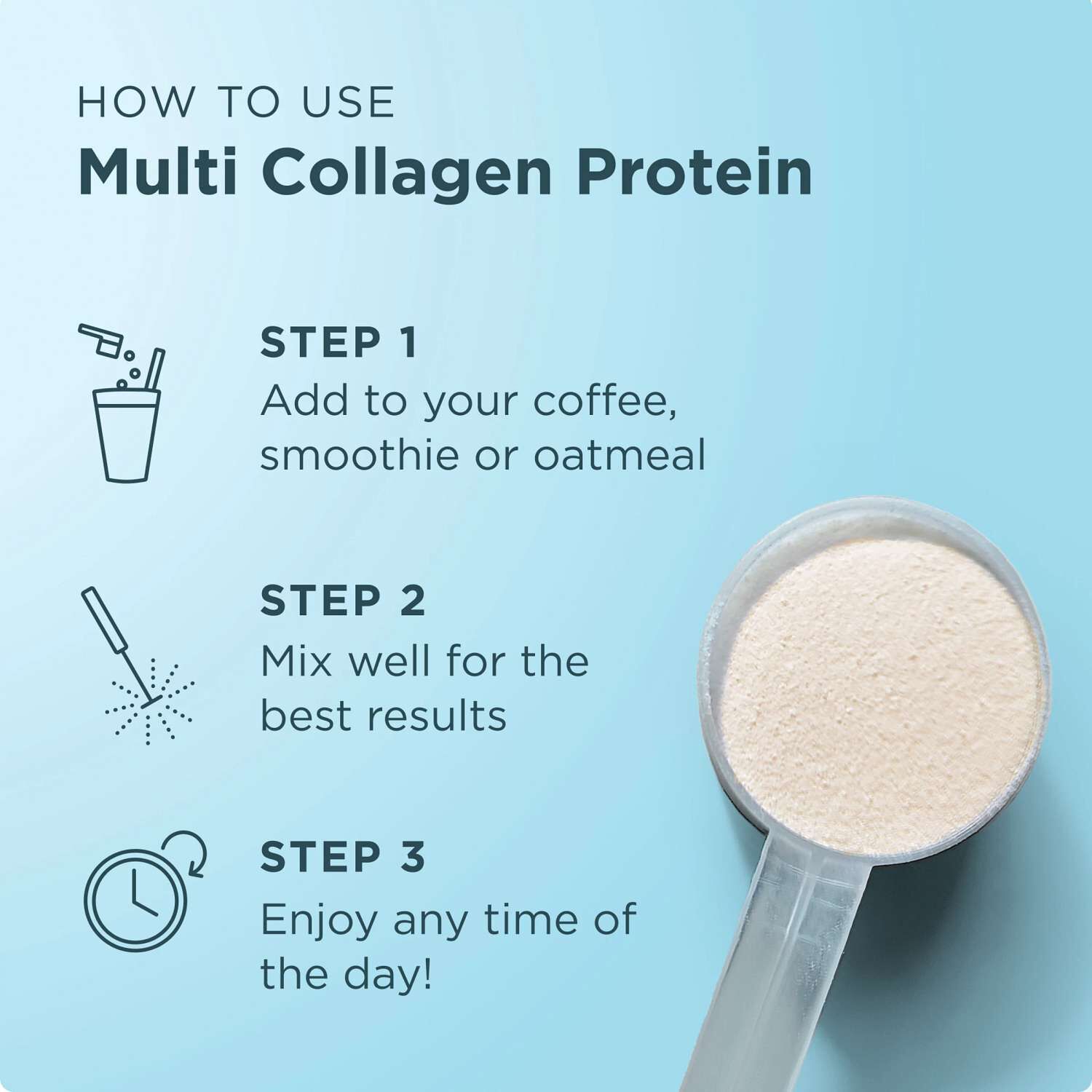 HOW TO USE
Multi Collagen Protein

STEP 1
Add to your coffee, smoothie or oatmeal

STEP 2
Mix well for the best results

STEP 3
Enjoy any time of the day!